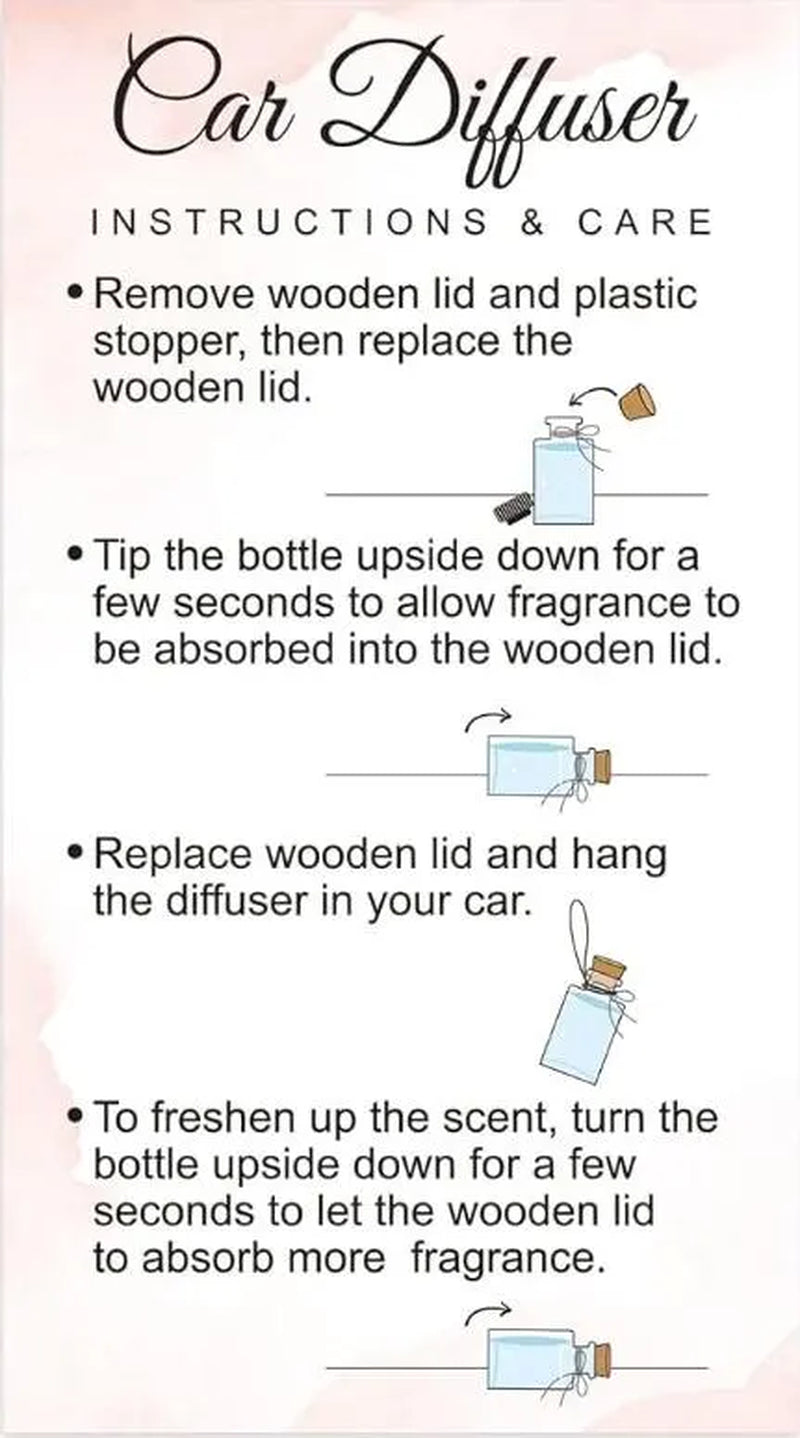 Car Diffuser

INSTRUCTIONS & CARE

• Remove wooden lid and plastic stopper, then replace the wooden lid.

• Tip the bottle upside down for a few seconds to allow fragrance to be absorbed into the wooden lid.

• Replace wooden lid and hang the diffuser in your car.

• To freshen up the scent, turn the bottle upside down for a few seconds to let the wooden lid to absorb more fragrance.