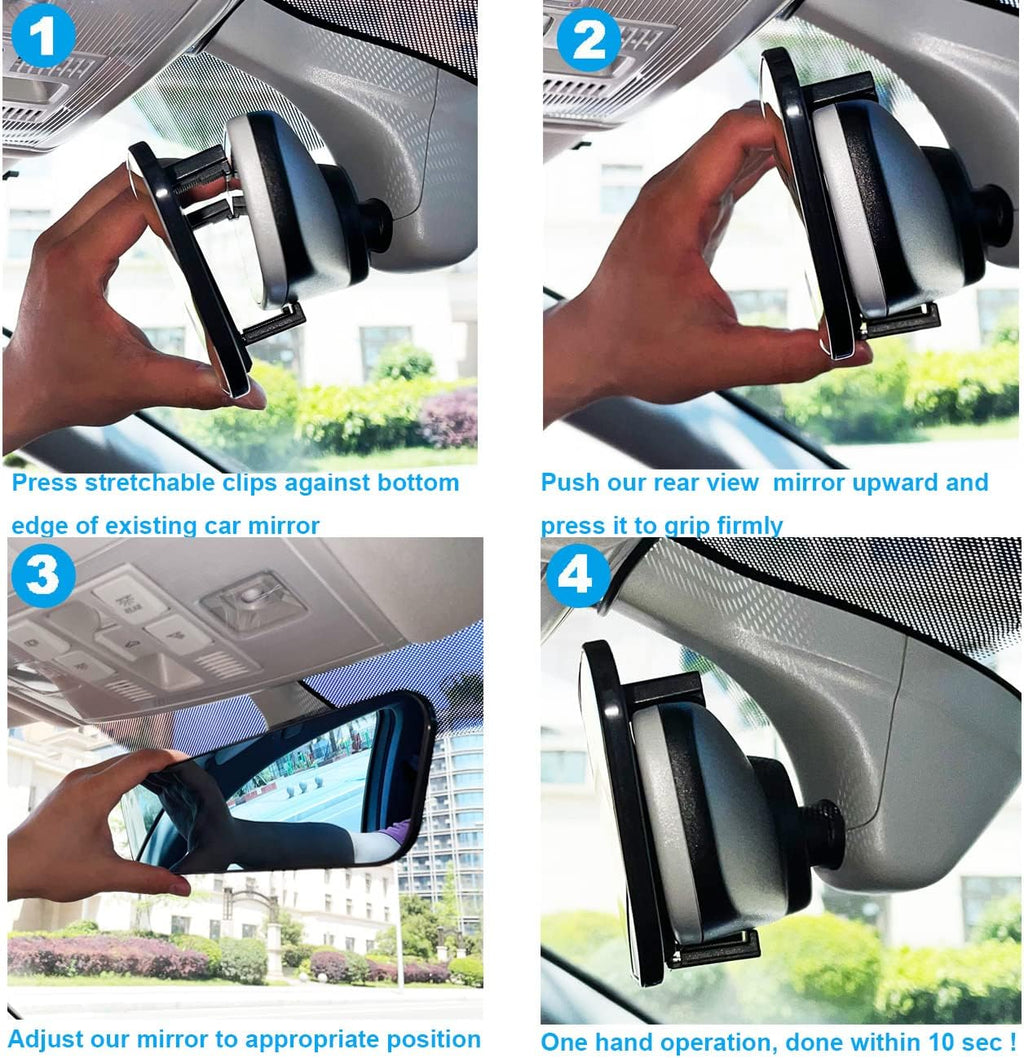 1

Press stretchable clips against bottom edge of existing car mirror

2

Push our rear view mirror upward and press it to grip firmly

3

Adjust our mirror to appropriate position

4

One hand operation, done within 10 sec !