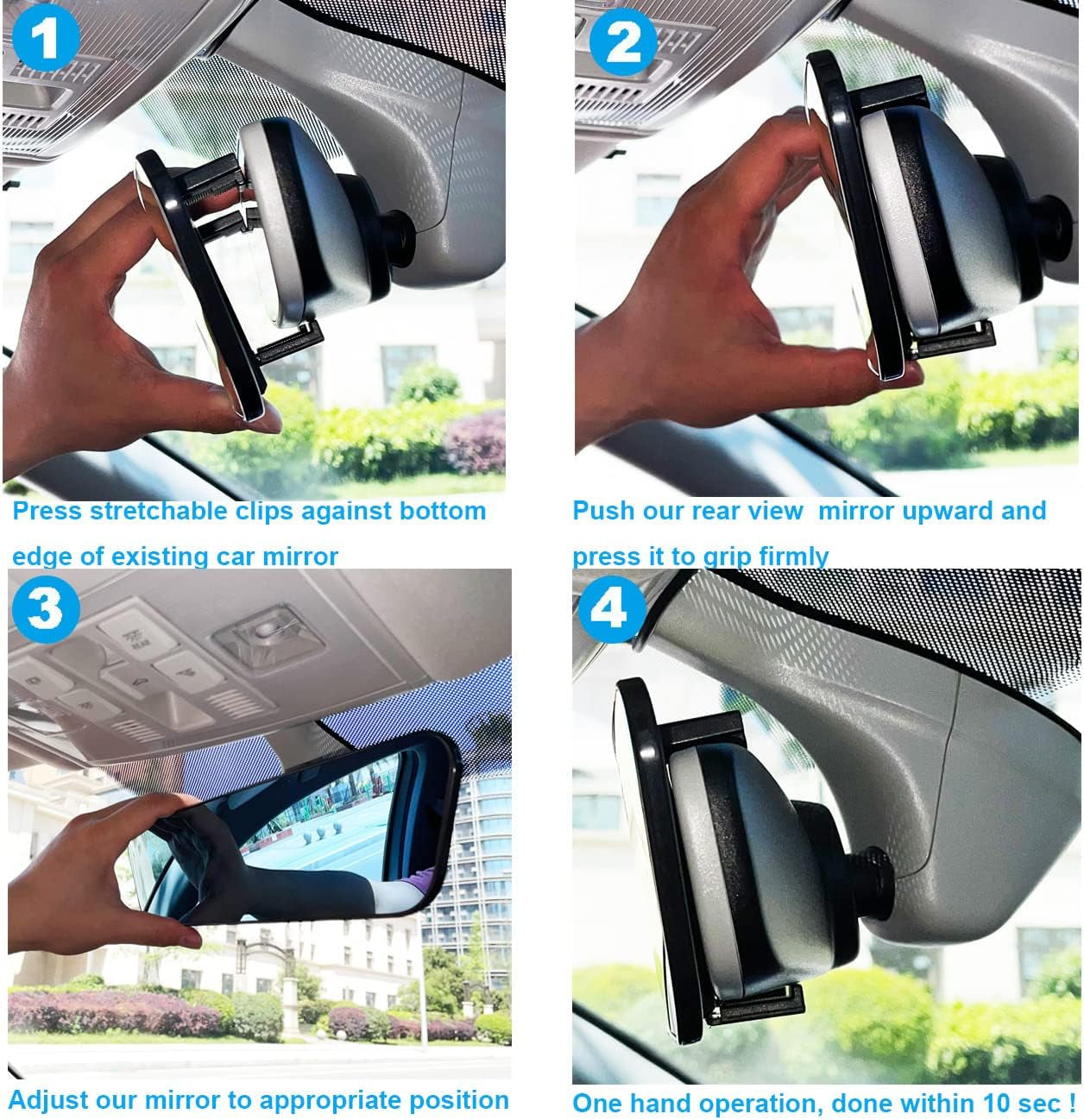 1

Press stretchable clips against bottom edge of existing car mirror

2

Push our rear view  mirror upward and press it to grip firmly

3

Adjust our mirror to appropriate position

4

One hand operation, done within 10 sec !